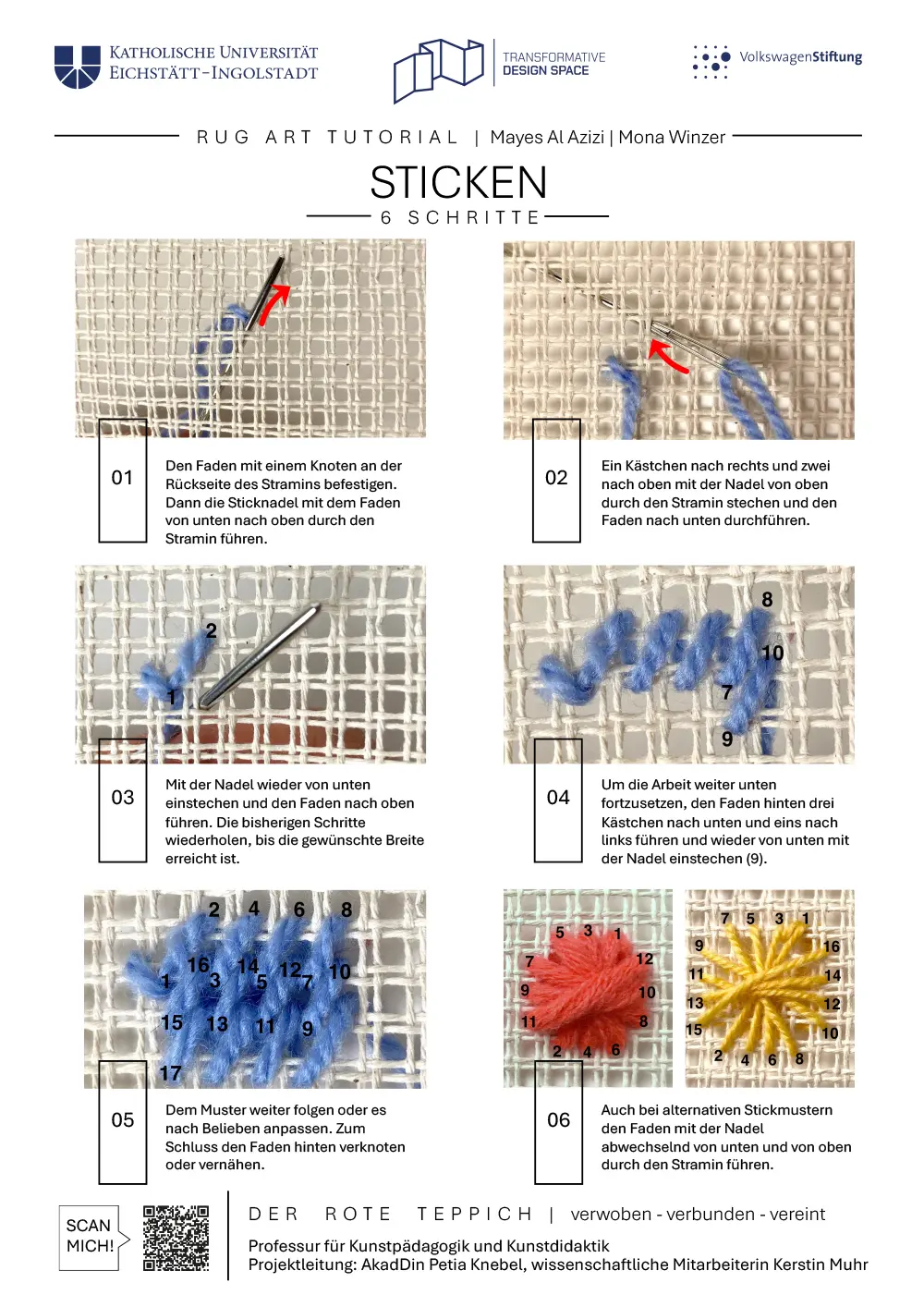 KATHOLISCHE UNIVERSITÄT EICHSTÄTT-INGOLSTADT

TRANSFORMATIVE DESIGN SPACE

VolkswagenStiftung

RUG ART TUTORIAL | Mayes Al Azizi | Mona Winzer

STICKEN

6 SCHRITTE

01

Den Faden mit einem Knoten an der Rückseite des Stramins befestigen. Dann die Sticknadel mit dem Faden von unten nach oben durch den Stramin führen.

02

Ein Kästchen nach rechts und zwei nach oben mit der Nadel von oben durch den Stramin stechen und den Faden nach unten durchführen.

2
1

03

Mit der Nadel wieder von unten einstechen und den Faden nach oben führen. Die bisherigen Schritte wiederholen, bis die gewünschte Breite erreicht ist.

8
10
7
9

04

Um die Arbeit weiter unten fortzusetzen, den Faden hinten drei Kästchen nach unten und eins nach links führen und wieder von unten mit der Nadel einstechen (9).

2 4 6 8
1 16 3 14 5 12 7 10
15 13 11 9
17

05

Dem Muster weiter folgen oder es nach Belieben anpassen. Zum Schluss den Faden hinten verknoten oder vernähen.

5 3 1
7 12
9 10
11 8
2 4 6

7 5 3 1
9 16
11 14
13 12
15 10
2 4 6 8

06

Auch bei alternativen Stickmustern den Faden mit der Nadel abwechselnd von unten und von oben durch den Stramin führen.

SCAN MICH!

DER ROTE TEPPICH | verwoben - verbunden - vereint

Professur für Kunstpädagogik und Kunstdidaktik
Projektleitung: AkadDin Petia Knebel, wissenschaftliche Mitarbeiterin Kerstin Muhr