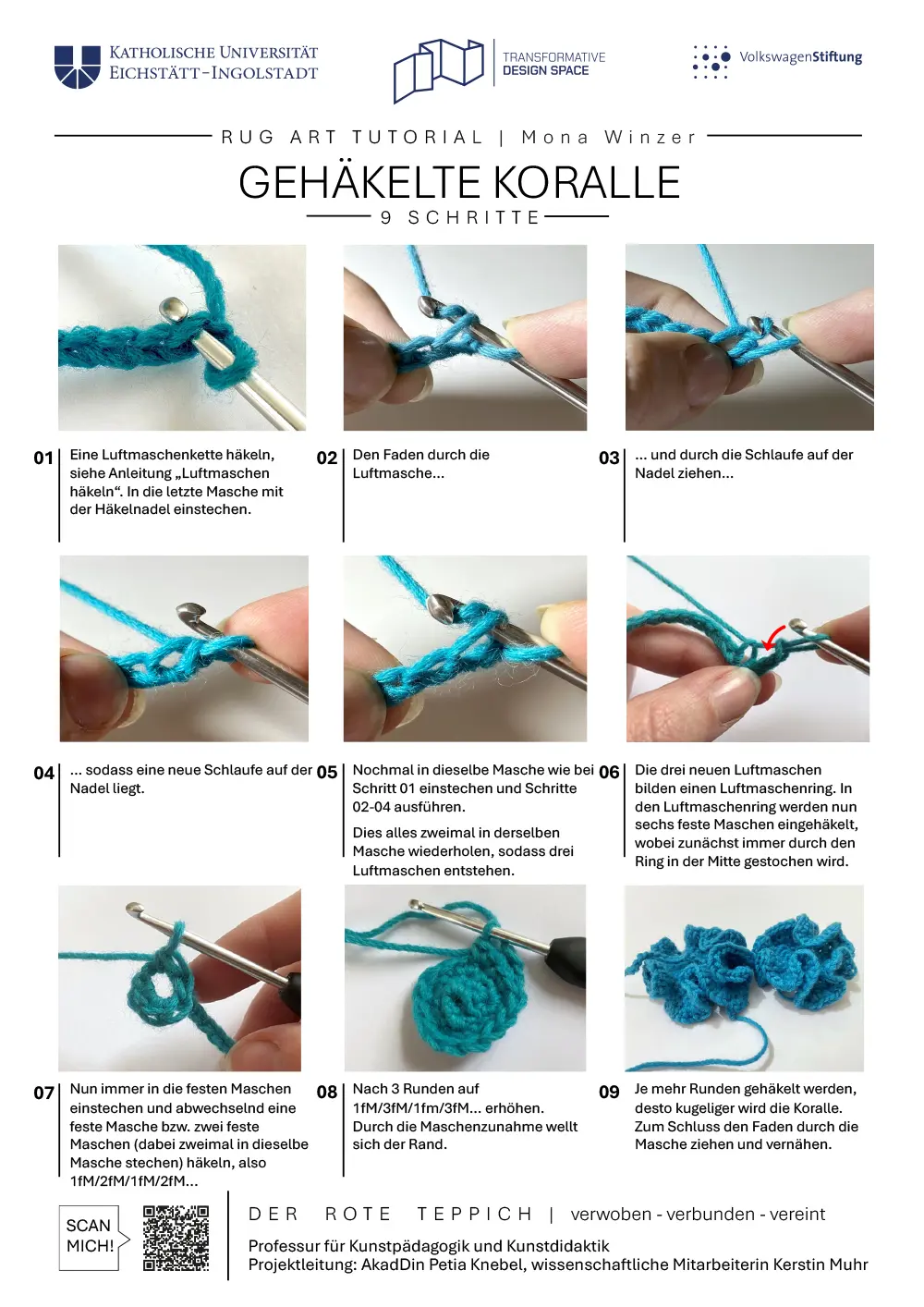 KATHOLISCHE UNIVERSITÄT EICHSTÄTT-INGOLSTADT

TRANSFORMATIVE DESIGN SPACE

VolkswagenStiftung

RUG ART TUTORIAL | Mona Winzer

GEHÄKELTE KORALLE

9 SCHRITTE

01 Eine Luftmaschenkette häkeln, siehe Anleitung „Luftmaschen häkeln“. In die letzte Masche mit der Häkelnadel einstechen.

02 Den Faden durch die Luftmasche...

03 ... und durch die Schlaufe auf der Nadel ziehen...

04 ... sodass eine neue Schlaufe auf der Nadel liegt.

05 Nochmal in dieselbe Masche wie bei Schritt 01 einstechen und Schritte 02-04 ausführen.

Dies alles zweimal in derselben Masche wiederholen, sodass drei Luftmaschen entstehen.

06 Die drei neuen Luftmaschen bilden einen Luftmaschenring. In den Luftmaschenring werden nun sechs feste Maschen eingehäkelt, wobei zunächst immer durch den Ring in der Mitte gestochen wird.

07 Nun immer in die festen Maschen einstechen und abwechselnd eine feste Masche bzw. zwei feste Maschen (dabei zweimal in dieselbe Masche stechen) häkeln, also 1fM/2fM/1fM/2fM...

08 Nach 3 Runden auf 1fM/3fM/1fm/3fM... erhöhen. Durch die Maschenzunahme wellt sich der Rand.

09 Je mehr Runden gehäkelt werden, desto kugeliger wird die Koralle. Zum Schluss den Faden durch die Masche ziehen und vernähen.

SCAN MICH!

DER ROTE TEPPICH | verwoben - verbunden - vereint

Professur für Kunstpädagogik und Kunstdidaktik
Projektleitung: AkadDin Petia Knebel, wissenschaftliche Mitarbeiterin Kerstin Muhr