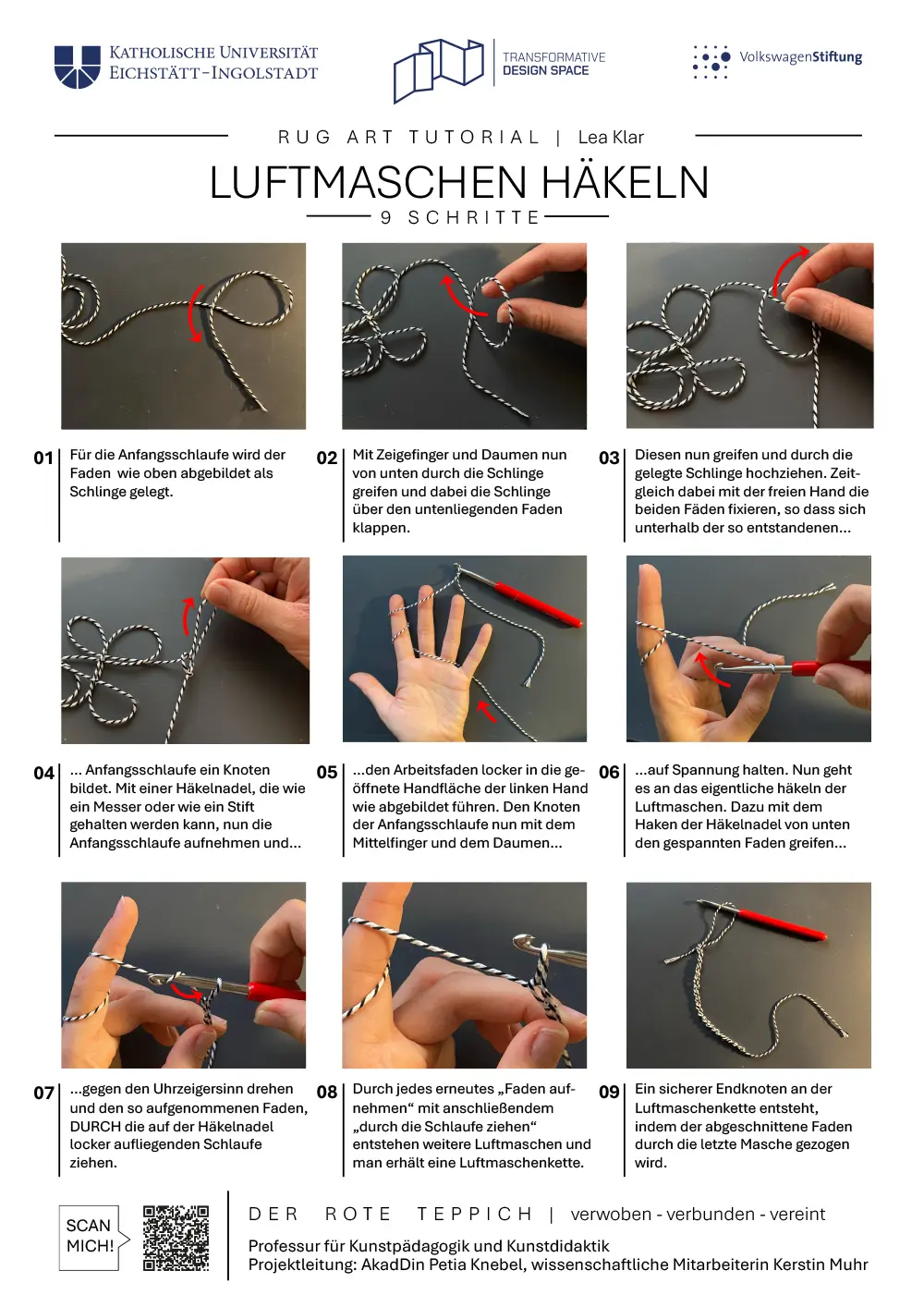 KATHOLISCHE UNIVERSITÄT EICHSTÄTT-INGOLSTADT

TRANSFORMATIVE DESIGN SPACE

VolkswagenStiftung

RUG ART TUTORIAL | Lea Klar

LUFTMASCHEN HÄKELN

9 SCHRITTE

01 Für die Anfangsschlaufe wird der Faden wie oben abgebildet als Schlinge gelegt.

02 Mit Zeigefinger und Daumen nun von unten durch die Schlinge greifen und dabei die Schlinge über den untenliegenden Faden klappen.

03 Diesen nun greifen und durch die gelegte Schlinge hochziehen. Zeitgleich dabei mit der freien Hand die beiden Fäden fixieren, so dass sich unterhalb der so entstandenen...

04 ... Anfangsschlaufe ein Knoten bildet. Mit einer Häkelnadel, die wie ein Messer oder wie ein Stift gehalten werden kann, nun die Anfangsschlaufe aufnehmen und...

05 ...den Arbeitsfaden locker in die geöffnete Handfläche der linken Hand wie abgebildet führen. Den Knoten der Anfangsschlaufe nun mit dem Mittelfinger und dem Daumen...

06 ...auf Spannung halten. Nun geht es an das eigentliche häkeln der Luftmaschen. Dazu mit dem Haken der Häkelnadel von unten den gespannten Faden greifen...

07 ...gegen den Uhrzeigersinn drehen und den so aufgenommenen Faden, DURCH die auf der Häkelnadel locker aufliegenden Schlaufe ziehen.

08 Durch jedes erneutes „Faden aufnehmen“ mit anschließendem „durch die Schlaufe ziehen“ entstehen weitere Luftmaschen und man erhält eine Luftmaschenkette.

09 Ein sicherer Endknoten an der Luftmaschenkette entsteht, indem der abgeschnittene Faden durch die letzte Masche gezogen wird.

SCAN MICH!

DER ROTE TEPPICH | verwoben - verbunden - vereint

Professur für Kunstpädagogik und Kunstdidaktik
Projektleitung: AkadDin Petia Knebel, wissenschaftliche Mitarbeiterin Kerstin Muhr