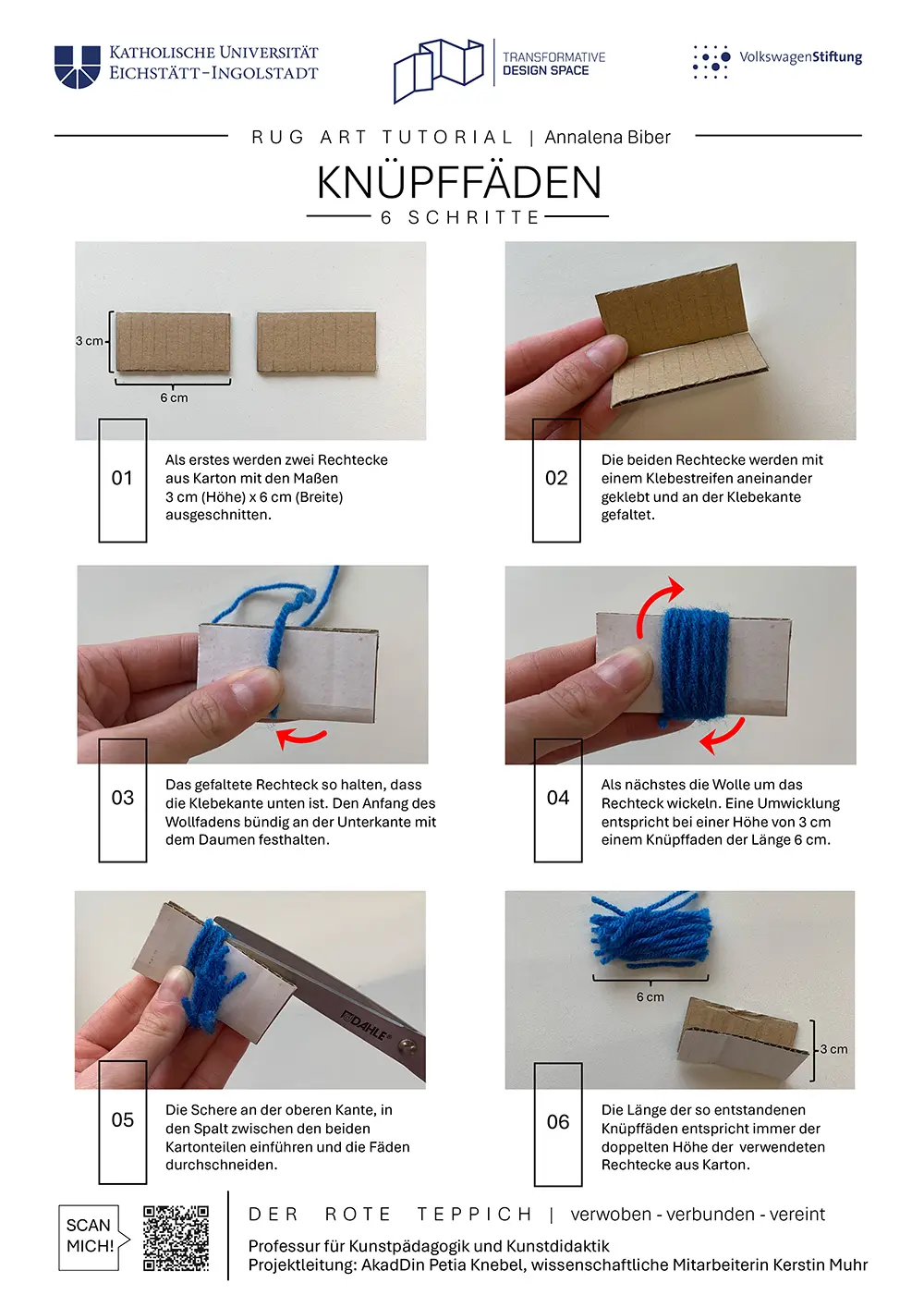 KATHOLISCHE UNIVERSITÄT EICHSTÄTT-INGOLSTADT

TRANSFORMATIVE DESIGN SPACE

VolkswagenStiftung

RUG ART TUTORIAL | Annalena Biber

KNÜPFFÄDEN

6 SCHRITTE

3 cm

6 cm

01

Als erstes werden zwei Rechtecke aus Karton mit den Maßen 3 cm (Höhe) x 6 cm (Breite) ausgeschnitten.

02

Die beiden Rechtecke werden mit einem Klebestreifen aneinander geklebt und an der Klebekante gefaltet.

03

Das gefaltete Rechteck so halten, dass die Klebekante unten ist. Den Anfang des Wollfadens bündig an der Unterkante mit dem Daumen festhalten.

04

Als nächstes die Wolle um das Rechteck wickeln. Eine Umwicklung entspricht bei einer Höhe von 3 cm einem Knüpffaden der Länge 6 cm.

DAHLE

05

Die Schere an der oberen Kante, in den Spalt zwischen den beiden Kartonteilen einführen und die Fäden durchschneiden.

6 cm

3 cm

06

Die Länge der so entstandenen Knüpffäden entspricht immer der doppelten Höhe der verwendeten Rechtecke aus Karton.

SCAN MICH!

DER ROTE TEPPICH | verwoben - verbunden - vereint

Professur für Kunstpädagogik und Kunstdidaktik
Projektleitung: AkadDin Petia Knebel, wissenschaftliche Mitarbeiterin Kerstin Muhr